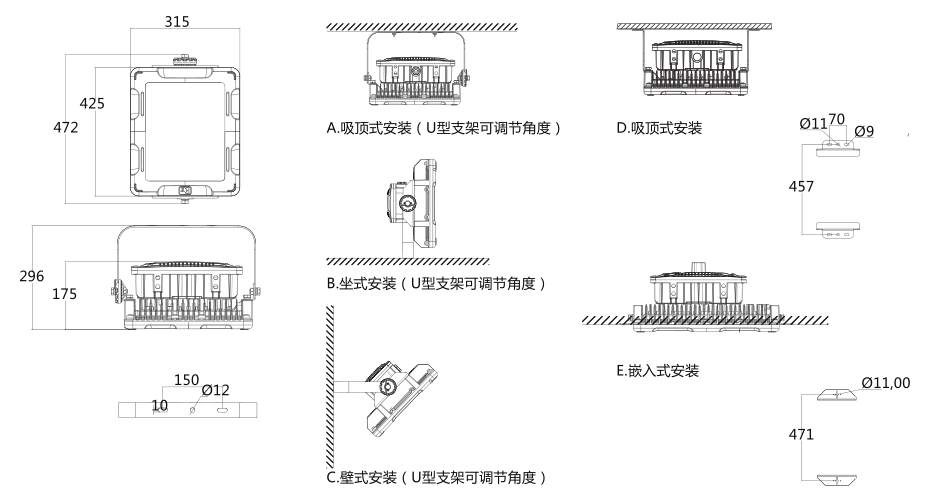 315

425

472

296

175

150

10

Ø12

A.吸顶式安装（U型支架可调节角度）

B.坐式安装（U型支架可调节角度）

C.壁式安装（U型支架可调节角度）

D.吸顶式安装

Ø11

70

Ø9

457

E.嵌入式安装

Ø11,00

471